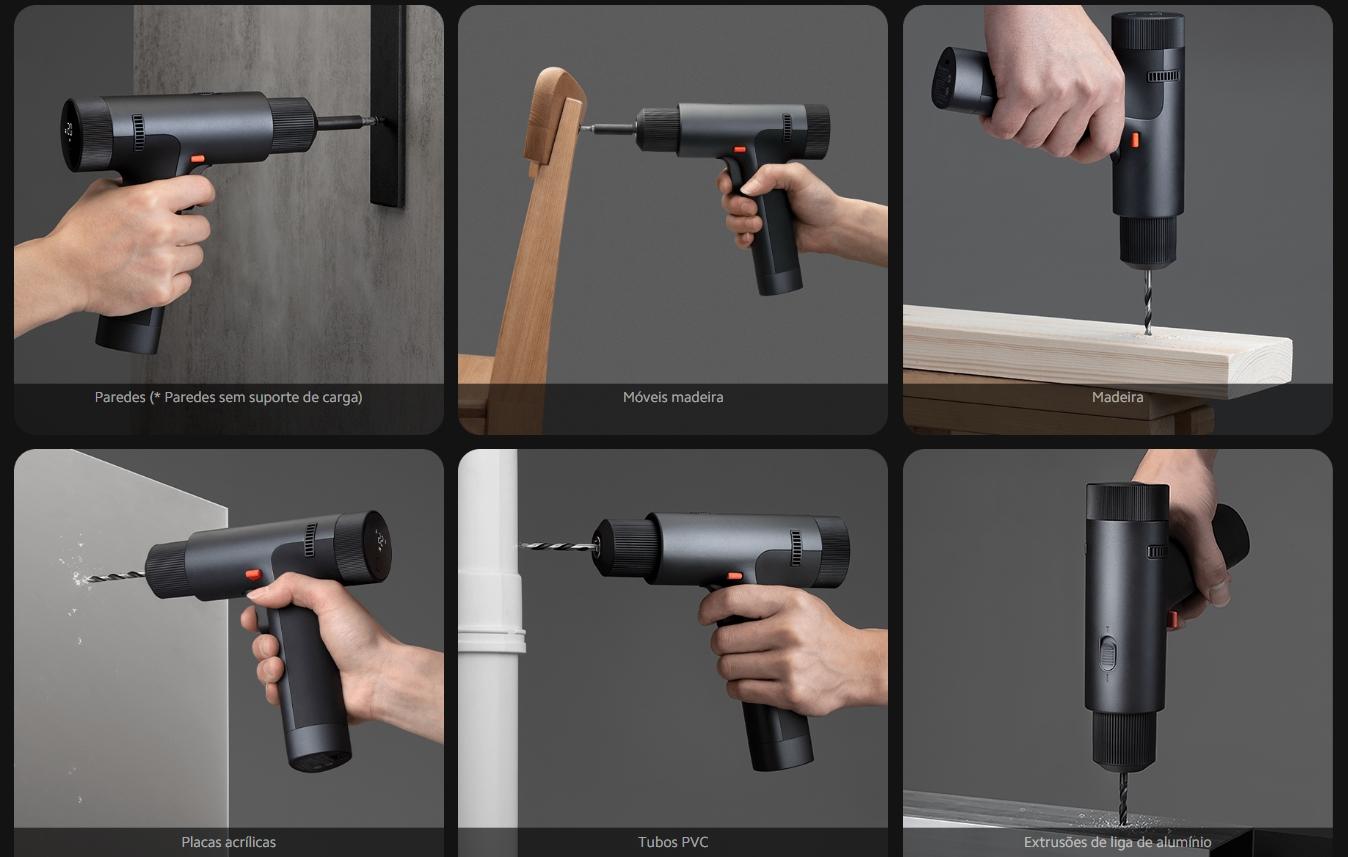 Paredes (* Paredes sem suporte de carga)

Móveis madeira

Madeira

Placas acrílicas

Tubos PVC

Extrusões de liga de alumínio