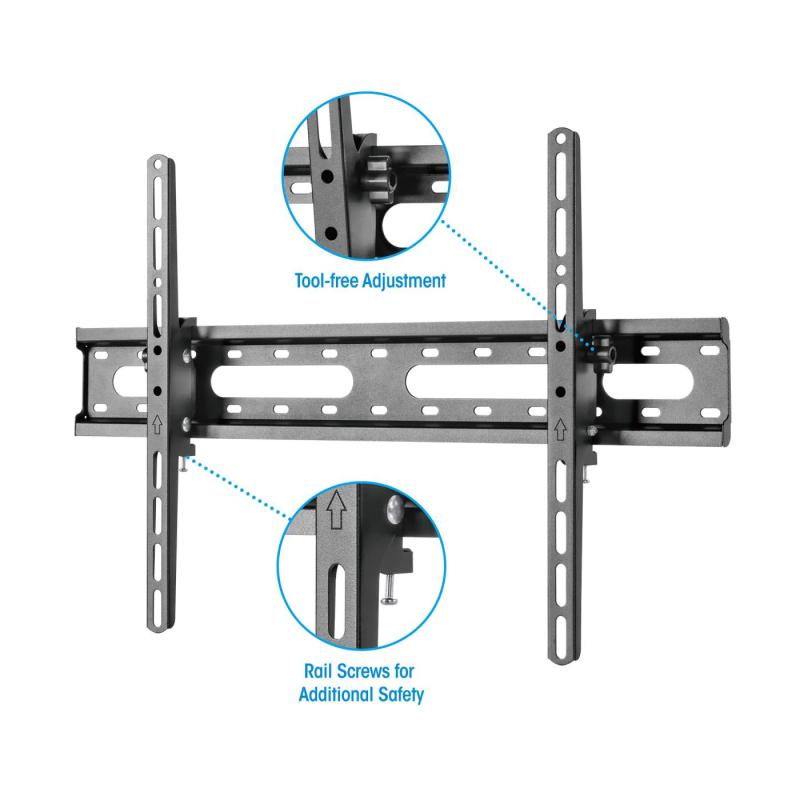 Tool-free Adjustment

Rail Screws for Additional Safety